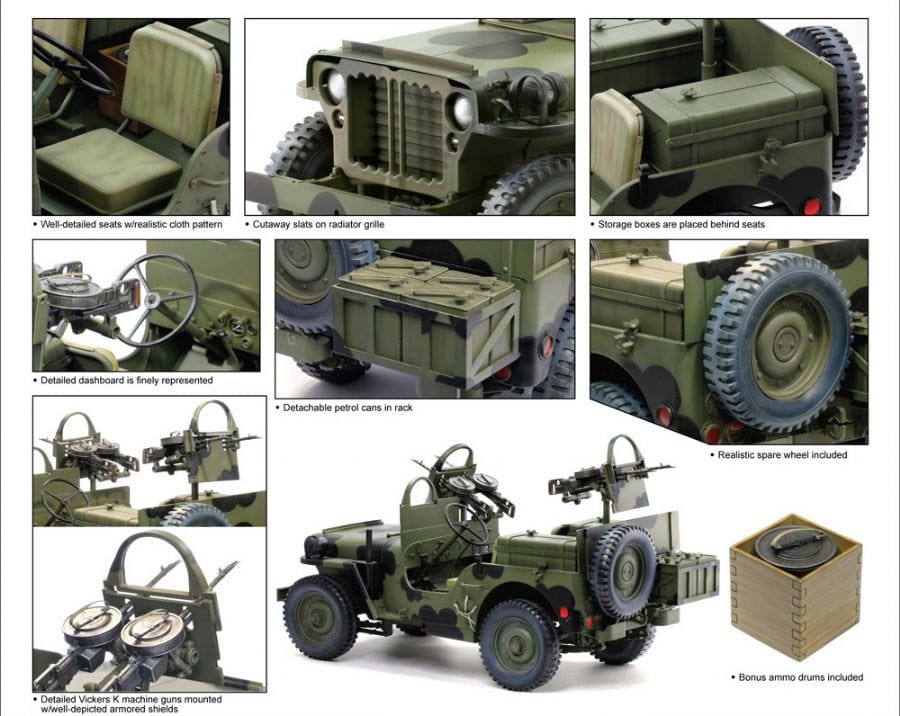 • Well-detailed seats w/realistic cloth pattern

• Cutaway slats on radiator grille

• Storage boxes are placed behind seats

• Detailed dashboard is finely represented

• Detachable petrol cans in rack

• Realistic spare wheel included

• Detailed Vickers K machine guns mounted w/well-depicted armored shields

• Bonus ammo drums included