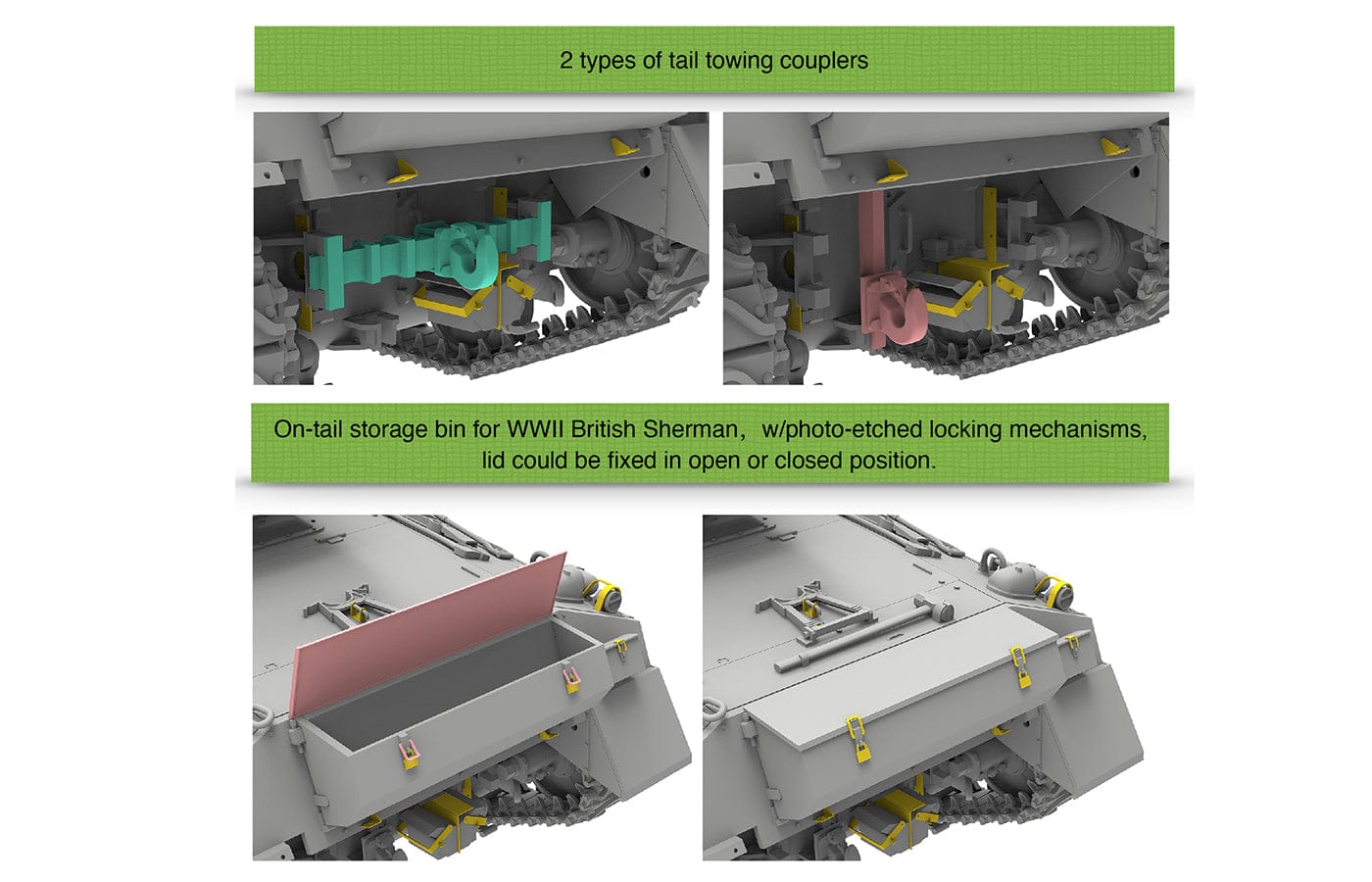 2 types of tail towing couplers

On-tail storage bin for WWII British Sherman, w/photo-etched locking mechanisms, lid could be fixed in open or closed position.